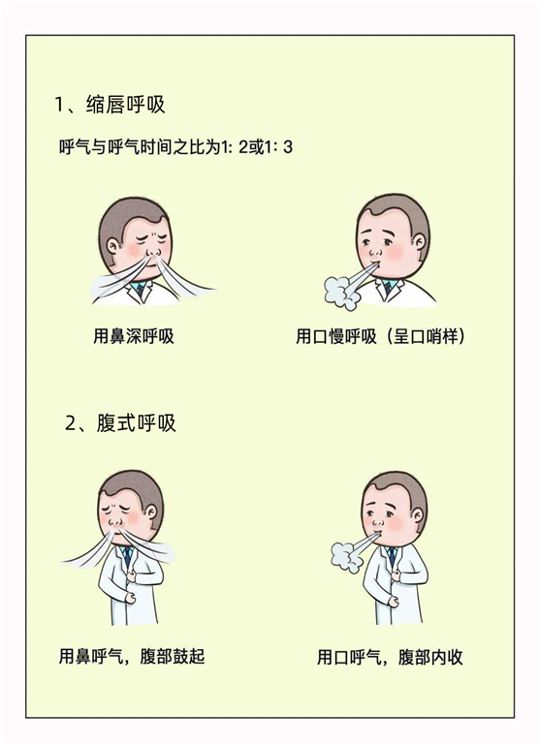 1、缩唇呼吸

呼气与呼气时间之比为1: 2或1: 3

用鼻深呼吸

用口慢呼吸（呈口哨样）

2、腹式呼吸

用鼻呼气，腹部鼓起

用口呼气，腹部内收